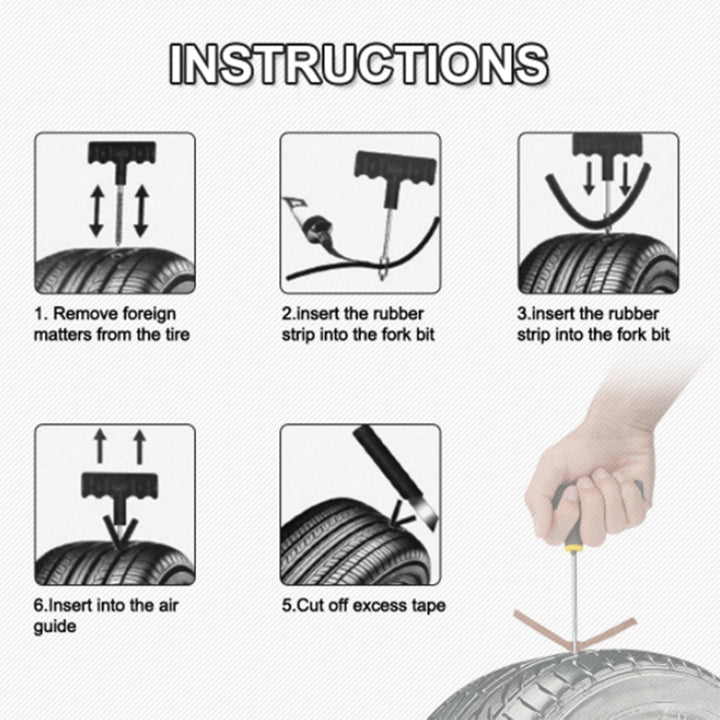 INSTRUCTIONS

1. Remove foreign matters from the tire

2.insert the rubber strip into the fork bit

3.insert the rubber strip into the fork bit

6.Insert into the air guide

5.Cut off excess tape