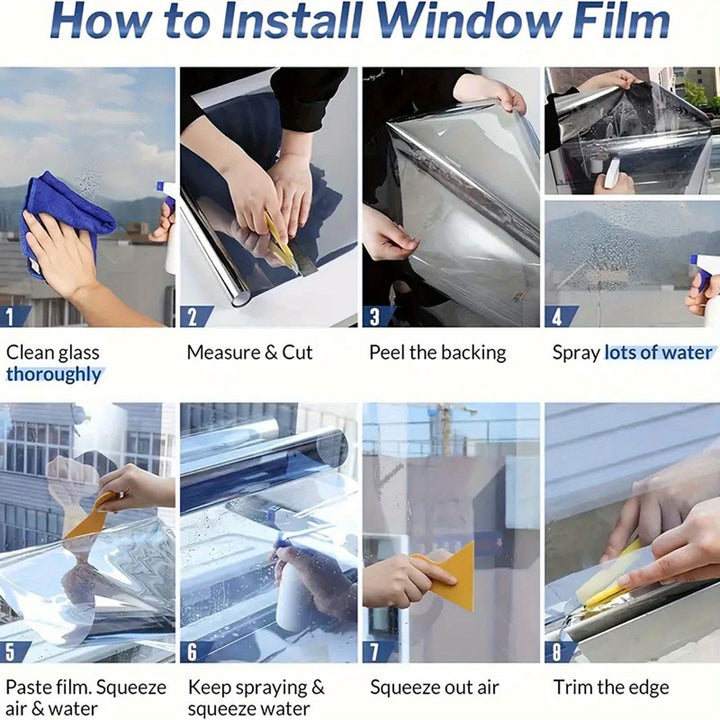 How to Install Window Film

1

Clean glass thoroughly

2

Measure & Cut

3

Peel the backing

4

Spray lots of water

5

Paste film. Squeeze air & water

6

Keep spraying & squeeze water

7

Squeeze out air

8

Trim the edge