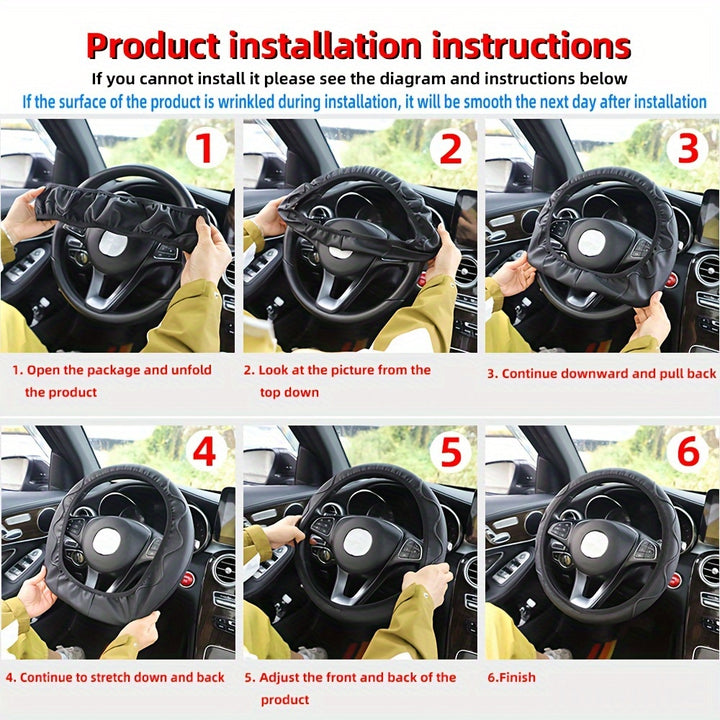 Product installation instructions

If you cannot install it please see the diagram and instructions below

If the surface of the product is wrinkled during installation, it will be smooth the next day after installation

1

2

3

1. Open the package and unfold the product

2. Look at the picture from the top down

3. Continue downward and pull back

4

5

6

4. Continue to stretch down and back

5. Adjust the front and back of the product

6.Finish