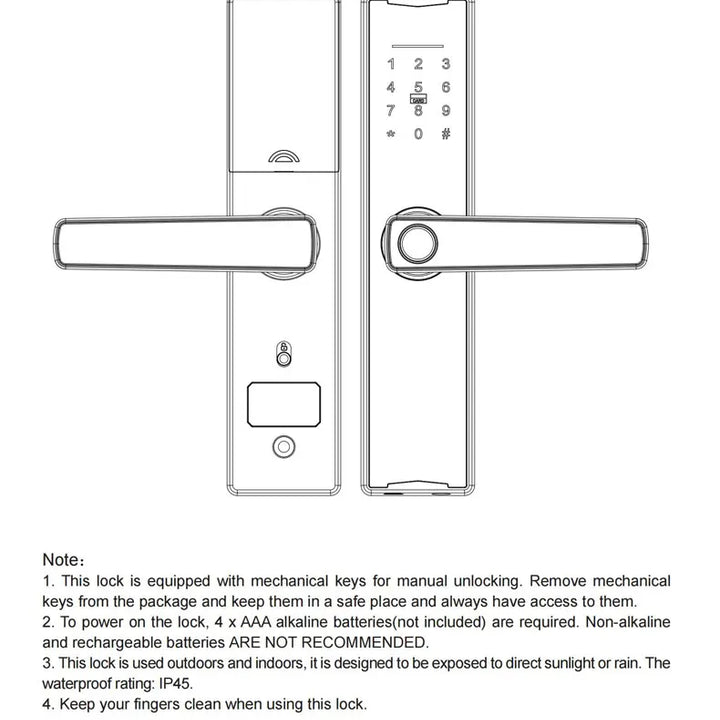 1 2 3
4 5 6
CARD
7 8 9
* 0 #

Note：
1. This lock is equipped with mechanical keys for manual unlocking. Remove mechanical keys from the package and keep them in a safe place and always have access to them.
2. To power on the lock, 4 x AAA alkaline batteries(not included) are required. Non-alkaline and rechargeable batteries ARE NOT RECOMMENDED.
3. This lock is used outdoors and indoors, it is designed to be exposed to direct sunlight or rain. The waterproof rating: IP45.
4. Keep your fingers clean when using this lock.