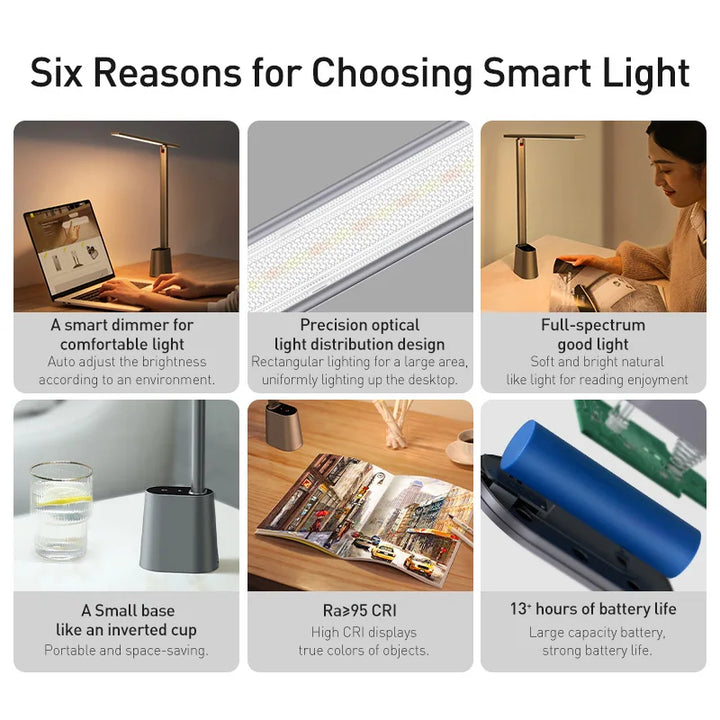 Six Reasons for Choosing Smart Light

A smart dimmer for comfortable light
Auto adjust the brightness according to an environment.

Precision optical light distribution design
Rectangular lighting for a large area, uniformly lighting up the desktop.

Full-spectrum good light
Soft and bright natural like light for reading enjoyment

A Small base like an inverted cup
Portable and space-saving.

Ra≥95 CRI
High CRI displays true colors of objects.

13⁺ hours of battery life
Large capacity battery, strong battery life.