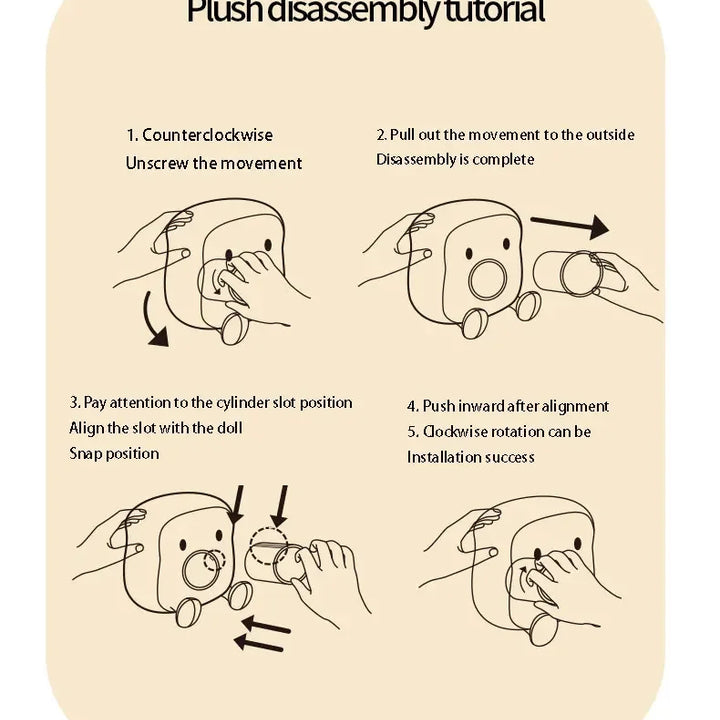 Plush disassembly tutorial

1. Counterclockwise
Unscrew the movement

2. Pull out the movement to the outside
Disassembly is complete

3. Pay attention to the cylinder slot position
Align the slot with the doll
Snap position

4. Push inward after alignment
5. Clockwise rotation can be
Installation success