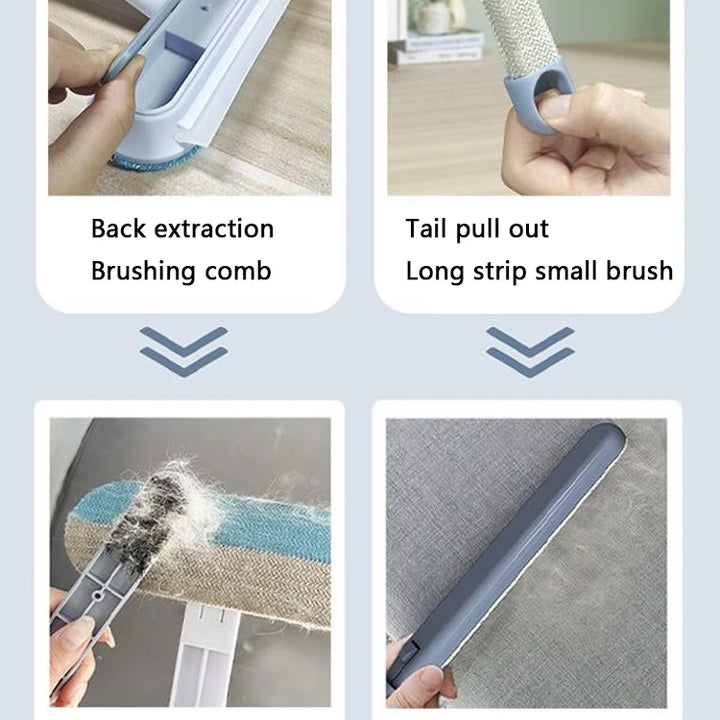 Back extraction
Brushing comb

Tail pull out
Long strip small brush