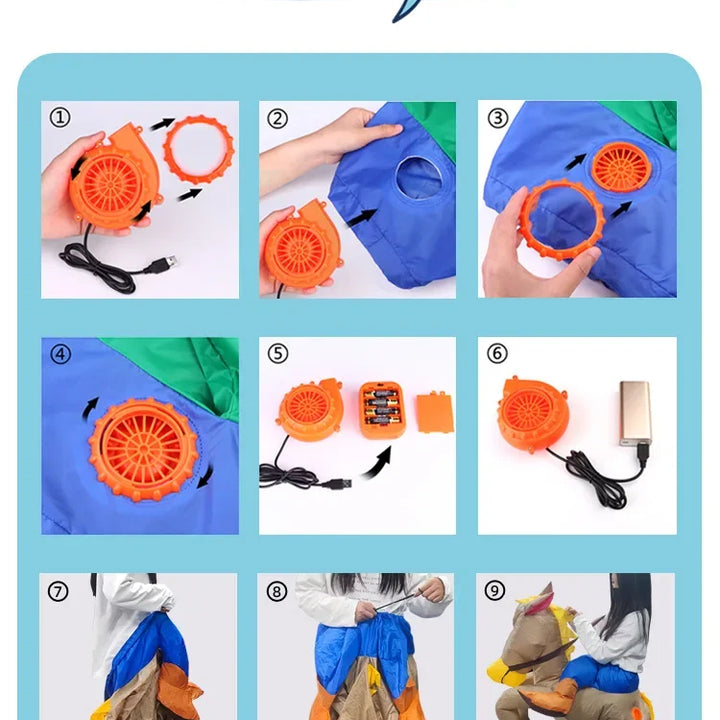 ①
②
③
④
⑤
⑥
⑦
⑧
⑨