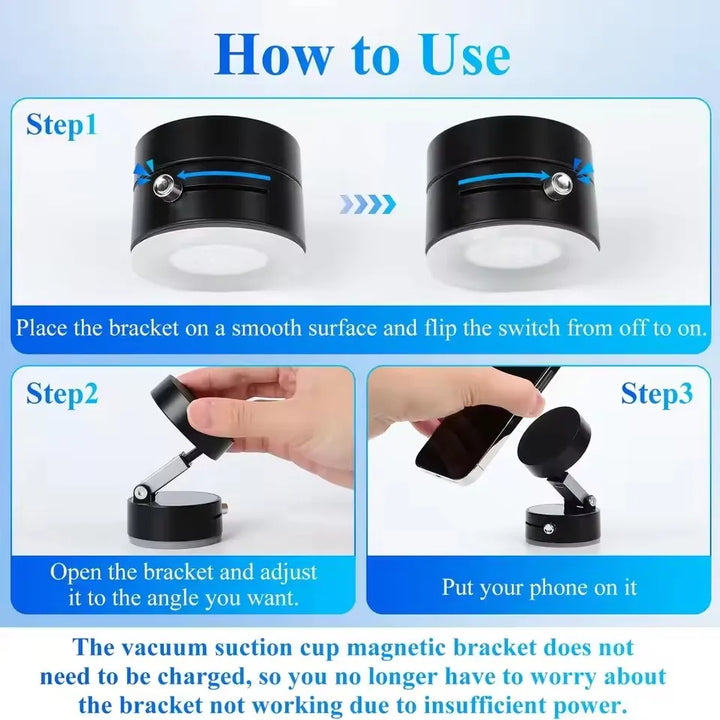 How to Use

Step1

Place the bracket on a smooth surface and flip the switch from off to on.

Step2

Open the bracket and adjust it to the angle you want.

Step3

Put your phone on it

The vacuum suction cup magnetic bracket does not need to be charged, so you no longer have to worry about the bracket not working due to insufficient power.