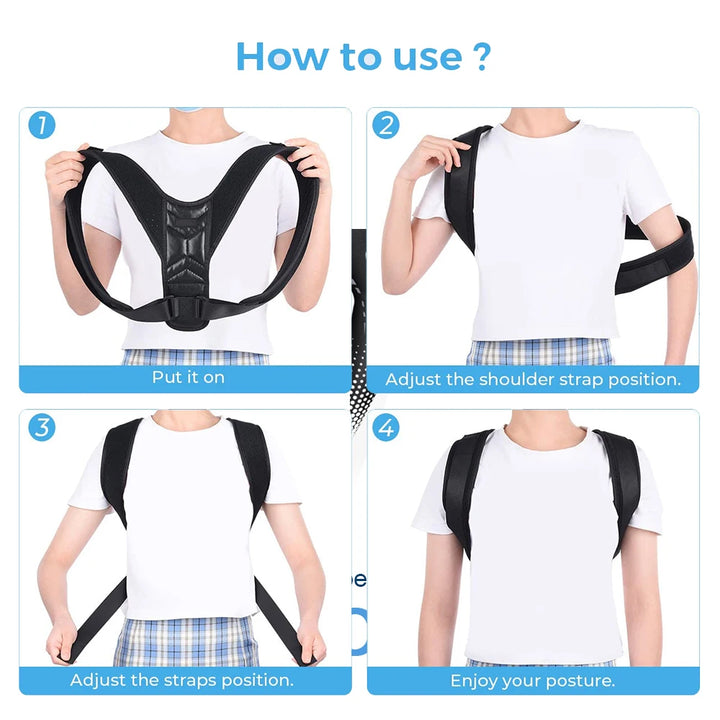 How to use ?

1
Put it on

2
Adjust the shoulder strap position.

3
Adjust the straps position.

4
Enjoy your posture.