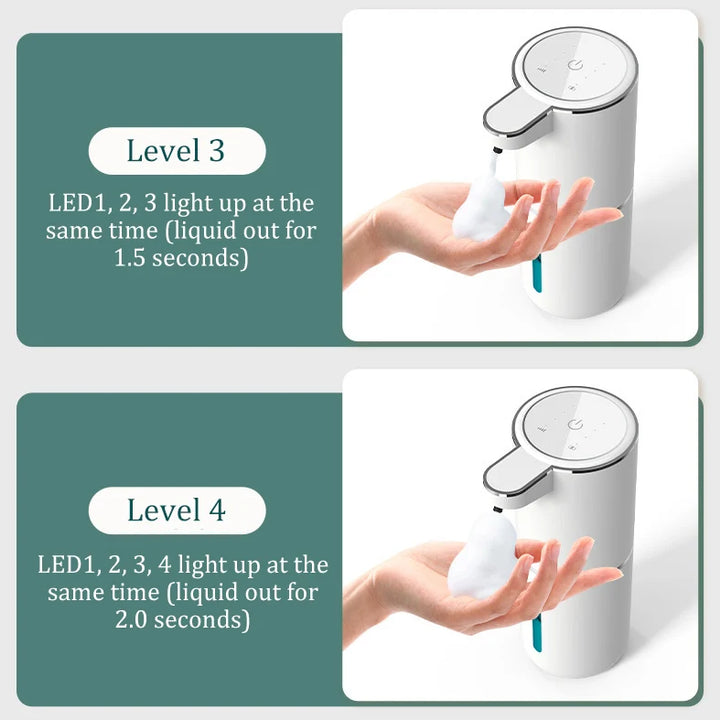 Level 3

LED1, 2, 3 light up at the same time (liquid out for 1.5 seconds)

Level 4

LED1, 2, 3, 4 light up at the same time (liquid out for 2.0 seconds)