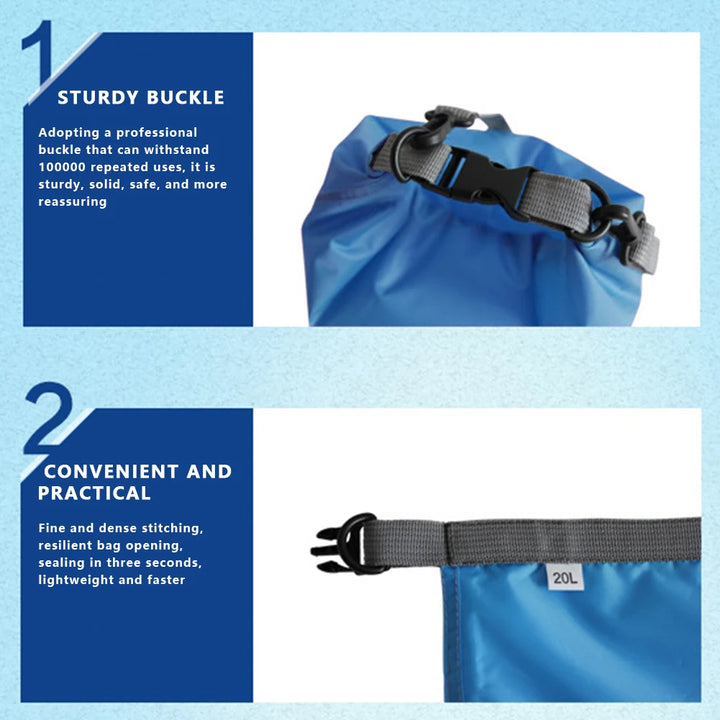 1

STURDY BUCKLE

Adopting a professional buckle that can withstand 100000 repeated uses, it is sturdy, solid, safe, and more reassuring

2

CONVENIENT AND PRACTICAL

Fine and dense stitching, resilient bag opening, sealing in three seconds, lightweight and faster

20L