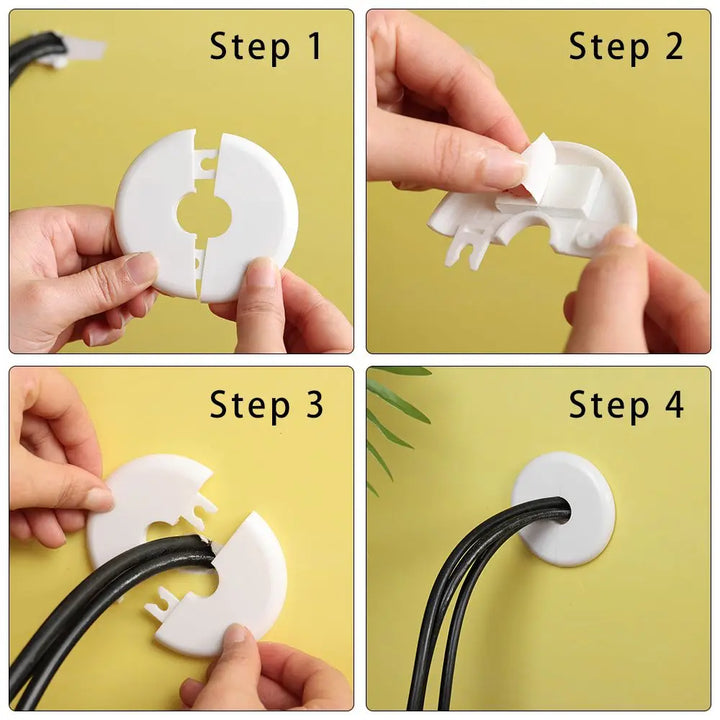 Step 1

Step 2

Step 3

Step 4