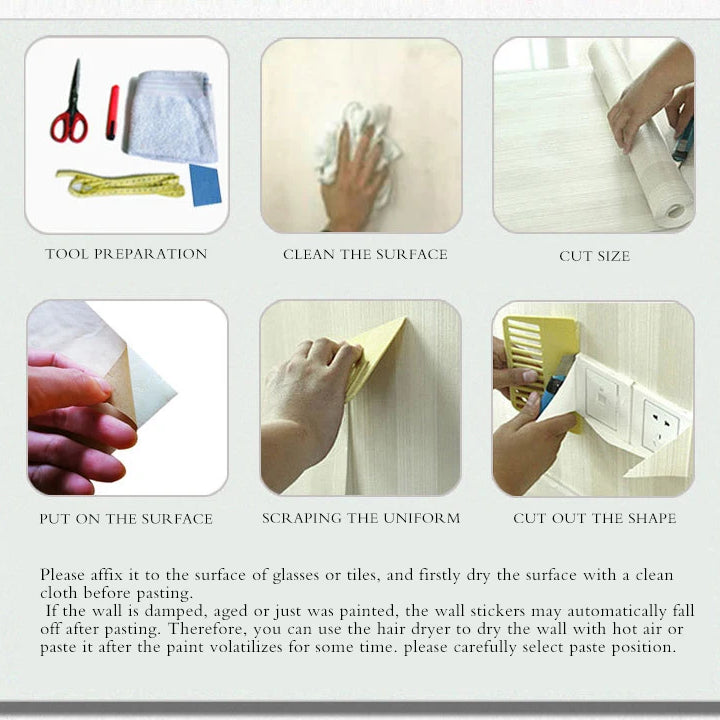 TOOL PREPARATION

CLEAN THE SURFACE

CUT SIZE

PUT ON THE SURFACE

SCRAPING THE UNIFORM

CUT OUT THE SHAPE

Please affix it to the surface of glasses or tiles, and firstly dry the surface with a clean cloth before pasting.
If the wall is damped, aged or just was painted, the wall stickers may automatically fall off after pasting. Therefore, you can use the hair dryer to dry the wall with hot air or paste it after the paint volatilizes for some time. please carefully select paste position.