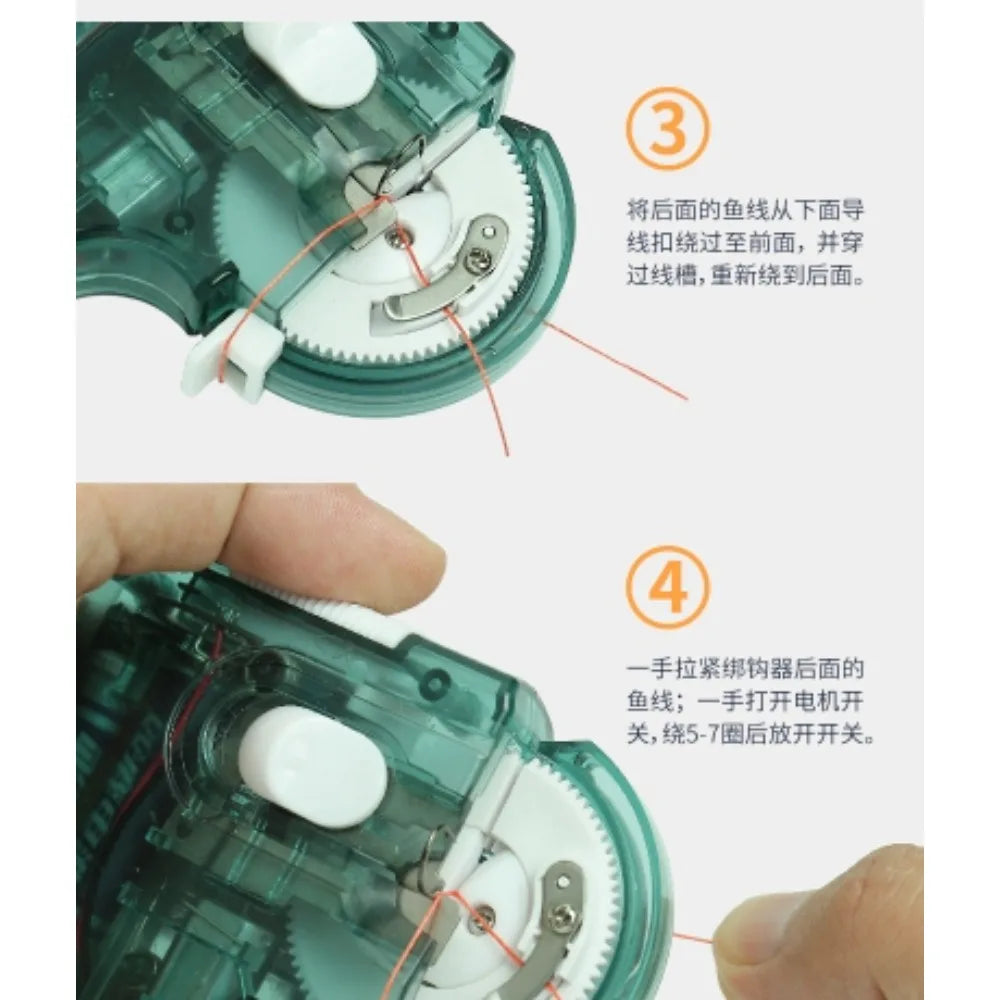 ③

将后面的鱼线从下面导线扣绕过至前面，并穿过线槽，重新绕到后面。

④

一手拉紧绑钩器后面的鱼线；一手打开电机开关，绕5-7圈后放开开关。