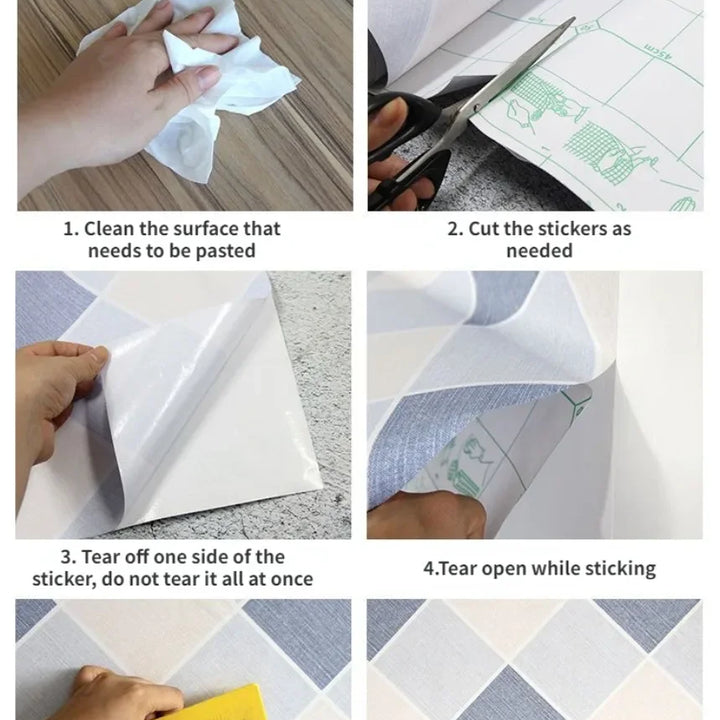 45cm

1. Clean the surface that needs to be pasted

2. Cut the stickers as needed

3. Tear off one side of the sticker, do not tear it all at once

4.Tear open while sticking