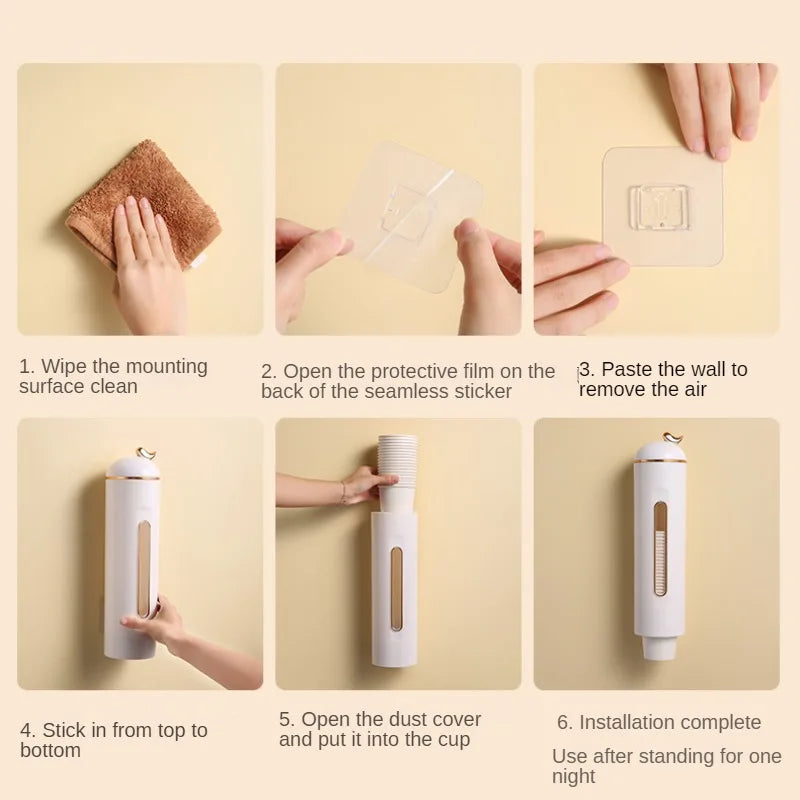 1. Wipe the mounting surface clean

2. Open the protective film on the back of the seamless sticker

3. Paste the wall to remove the air

4. Stick in from top to bottom

5. Open the dust cover and put it into the cup

6. Installation complete

Use after standing for one night