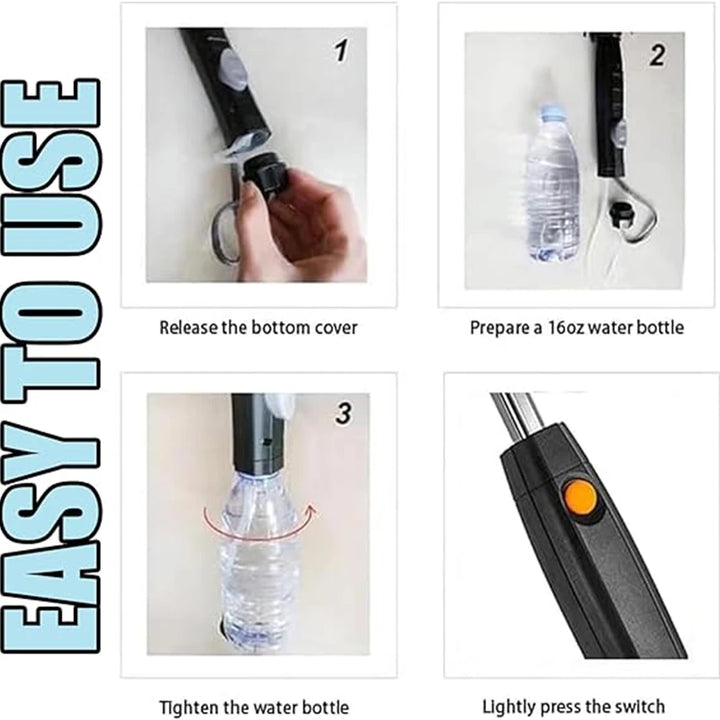 EASY TO USE

1

Release the bottom cover

2

Prepare a 16oz water bottle

3

Tighten the water bottle

Lightly press the switch