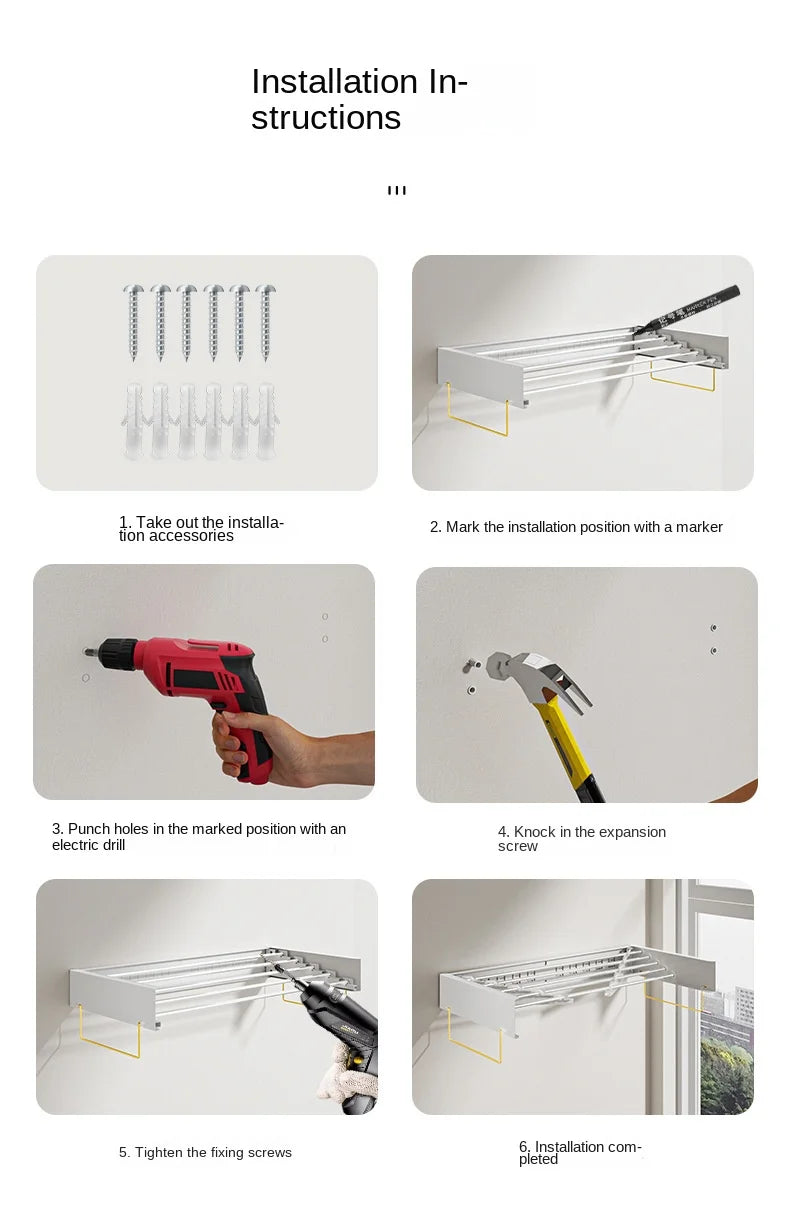 Installation Instructions

1. Take out the installation accessories

2. Mark the installation position with a marker

3. Punch holes in the marked position with an electric drill

4. Knock in the expansion screw

5. Tighten the fixing screws

6. Installation completed