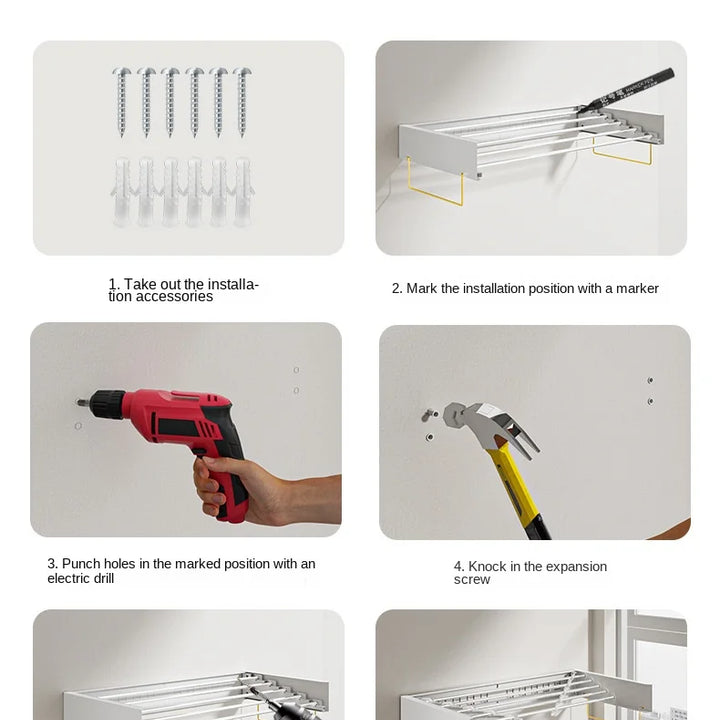 1. Take out the installation accessories

2. Mark the installation position with a marker

3. Punch holes in the marked position with an electric drill

4. Knock in the expansion screw