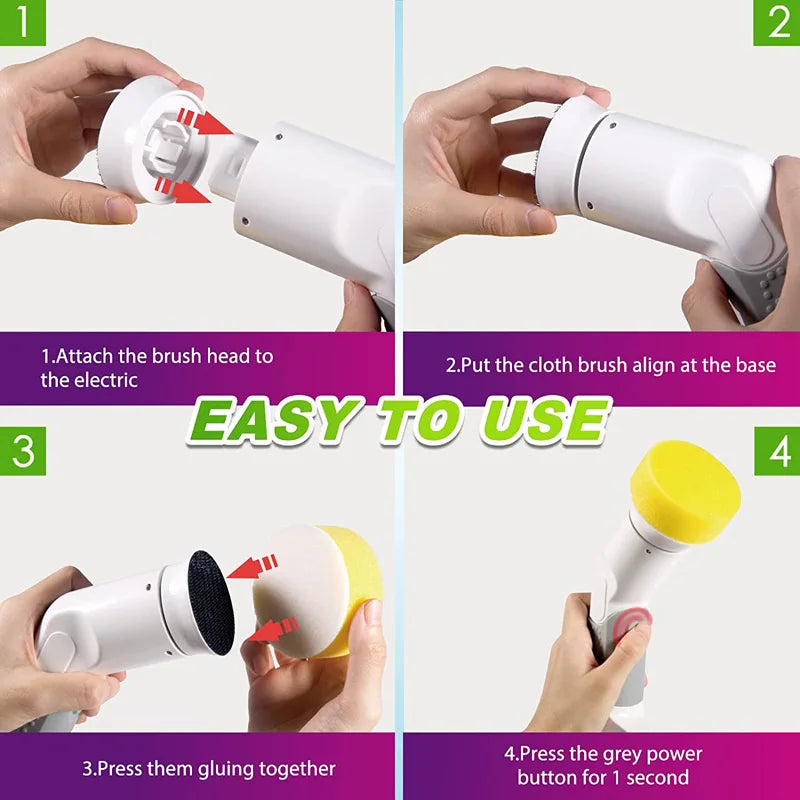 1

2

1.Attach the brush head to the electric

2.Put the cloth brush align at the base

EASY TO USE

3

4

3.Press them gluing together

4.Press the grey power button for 1 second