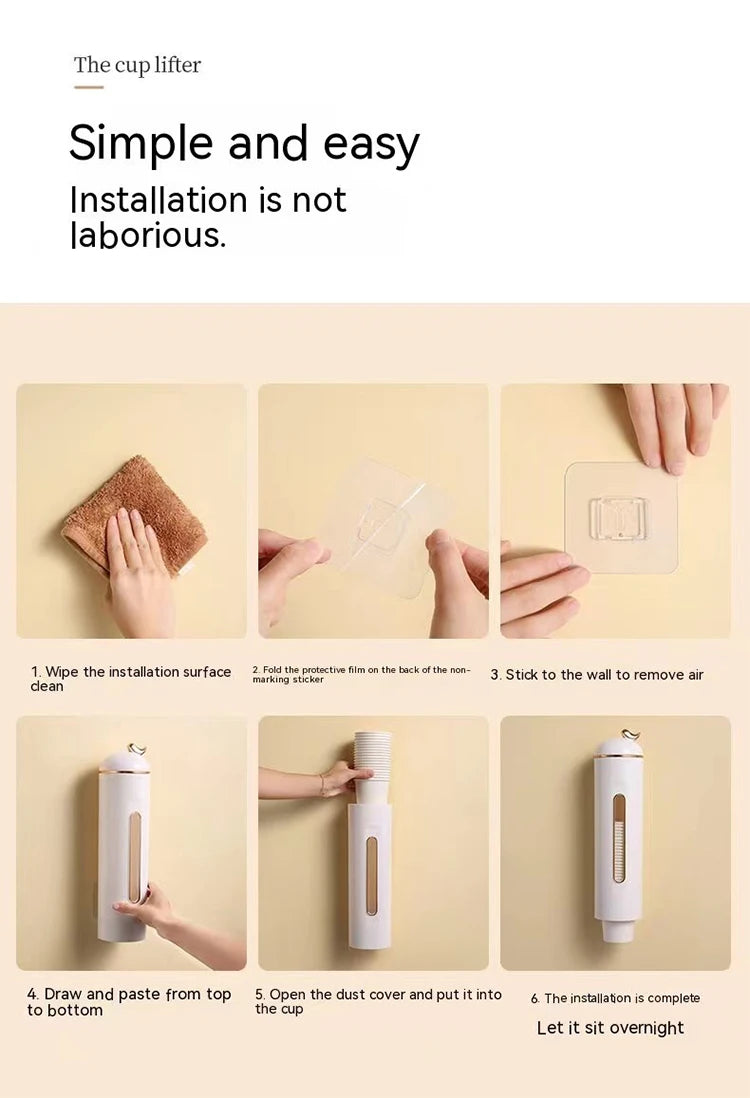 The cup lifter

Simple and easy

Installation is not laborious.

1. Wipe the installation surface clean

2. Fold the protective film on the back of the non-marking sticker

3. Stick to the wall to remove air

4. Draw and paste from top to bottom

5. Open the dust cover and put it into the cup

6. The installation is complete

Let it sit overnight