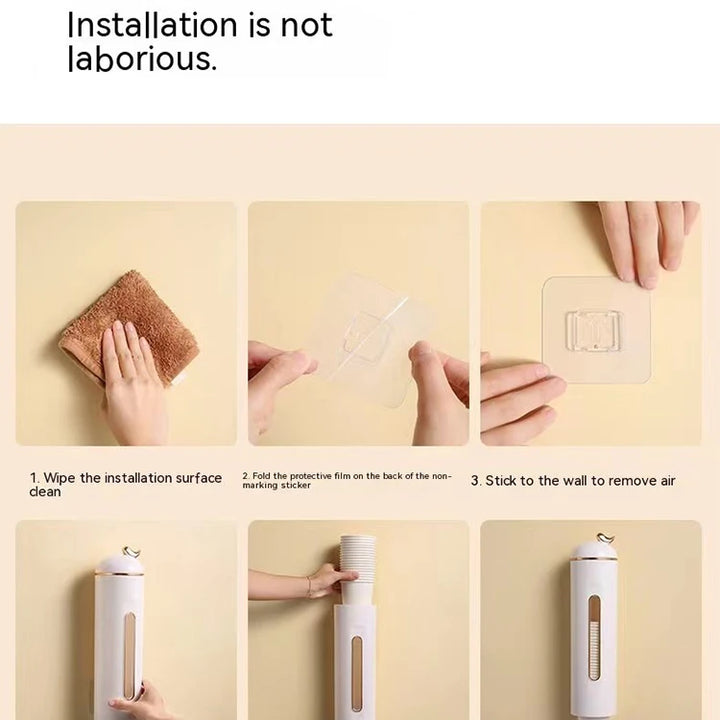 Installation is not laborious.

1. Wipe the installation surface clean

2. Fold the protective film on the back of the non-marking sticker

3. Stick to the wall to remove air