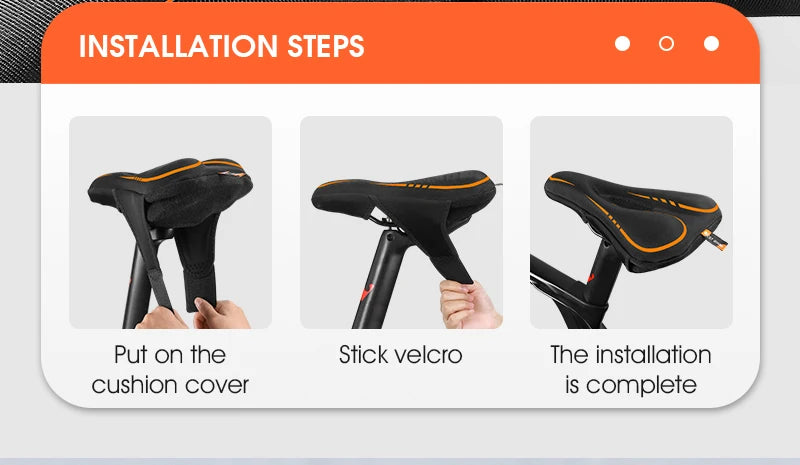 INSTALLATION STEPS

Put on the cushion cover

Stick velcro

The installation is complete