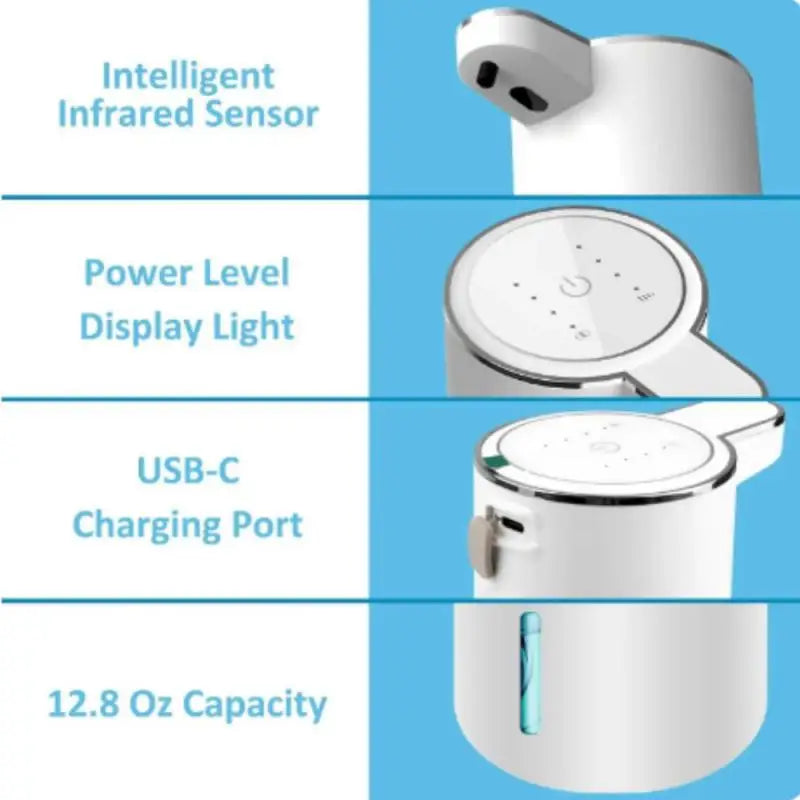 Intelligent Infrared Sensor

Power Level Display Light

USB-C Charging Port

12.8 Oz Capacity