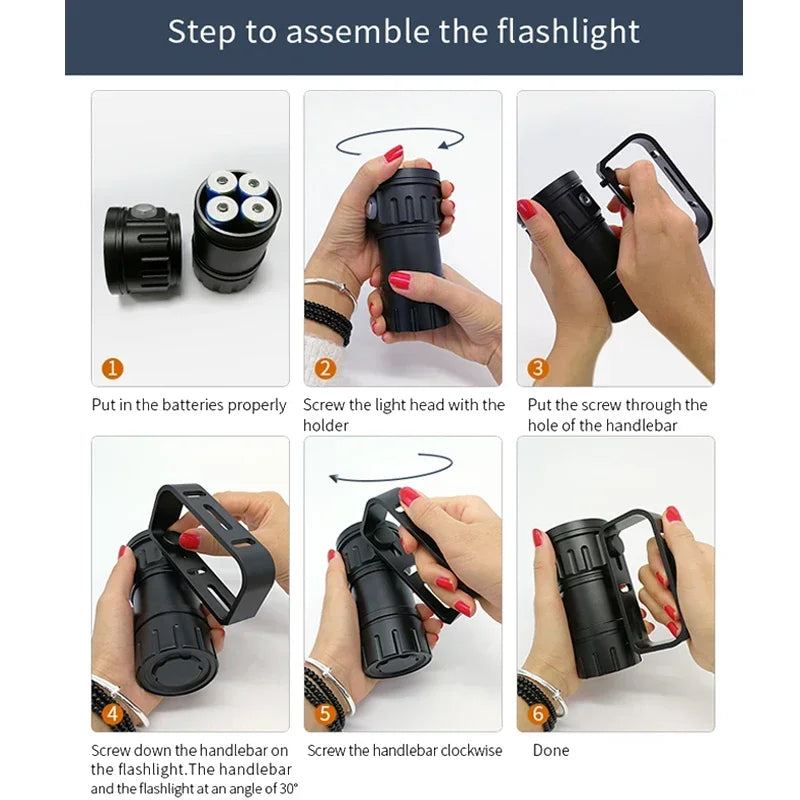 Step to assemble the flashlight

1

Put in the batteries properly

2

Screw the light head with the holder

3

Put the screw through the hole of the handlebar

4

Screw down the handlebar on the flashlight.The handlebar and the flashlight at an angle of 30°

5

Screw the handlebar clockwise

6

Done