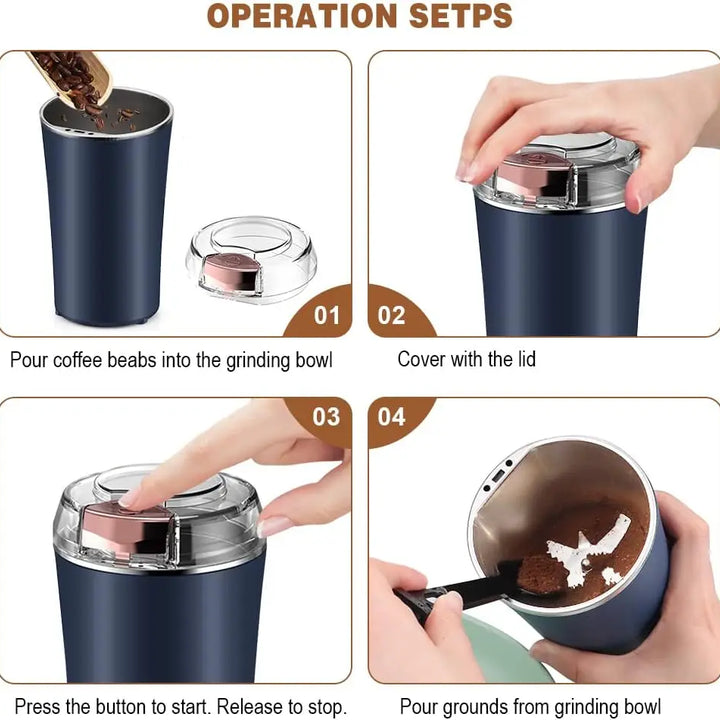 OPERATION SETPS

01

Pour coffee beabs into the grinding bowl

02

Cover with the lid

03

Press the button to start. Release to stop.

04

Pour grounds from grinding bowl