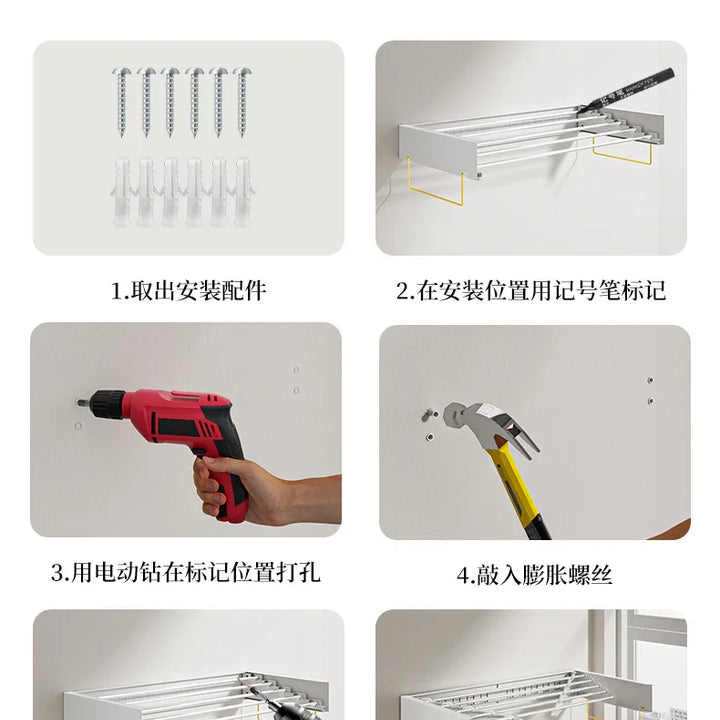 1.取出安装配件

2.在安装位置用记号笔标记

3.用电动钻在标记位置打孔

4.敲入膨胀螺丝