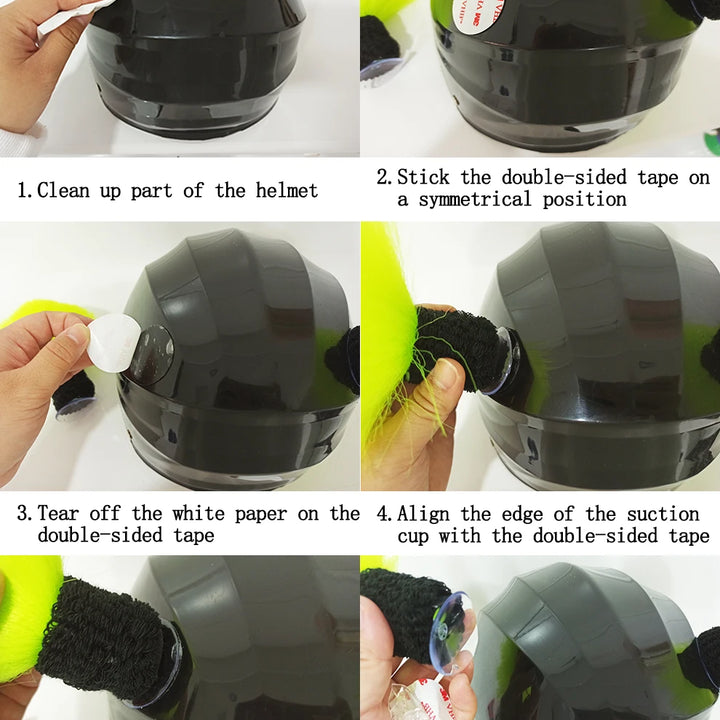 1. Clean up part of the helmet

2. Stick the double-sided tape on a symmetrical position

3. Tear off the white paper on the double-sided tape

4. Align the edge of the suction cup with the double-sided tape