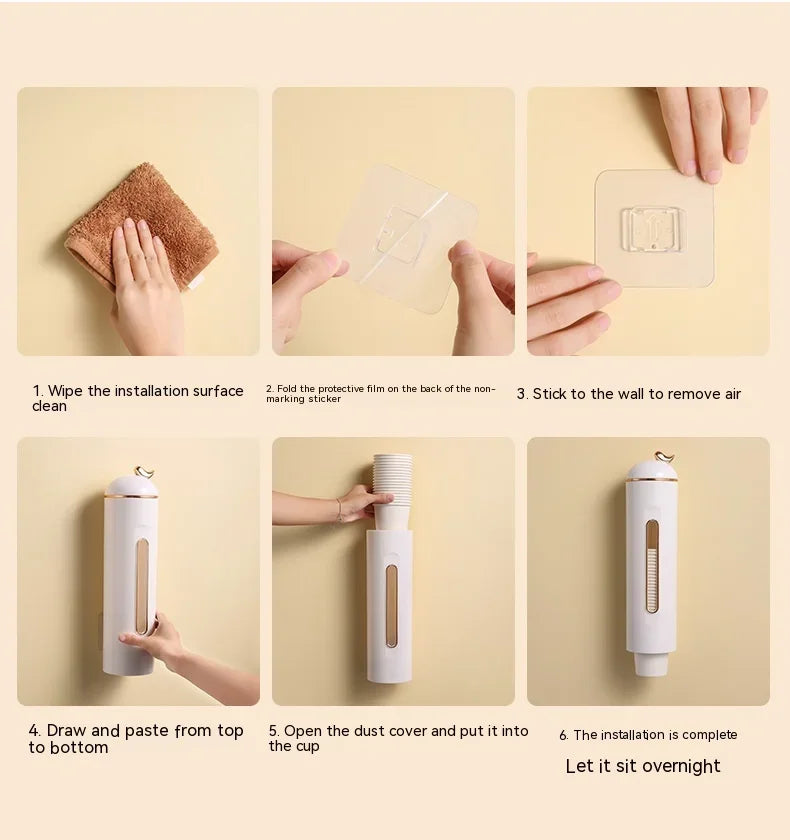 1. Wipe the installation surface clean

2. Fold the protective film on the back of the non-marking sticker

3. Stick to the wall to remove air

4. Draw and paste from top to bottom

5. Open the dust cover and put it into the cup

6. The installation is complete

Let it sit overnight