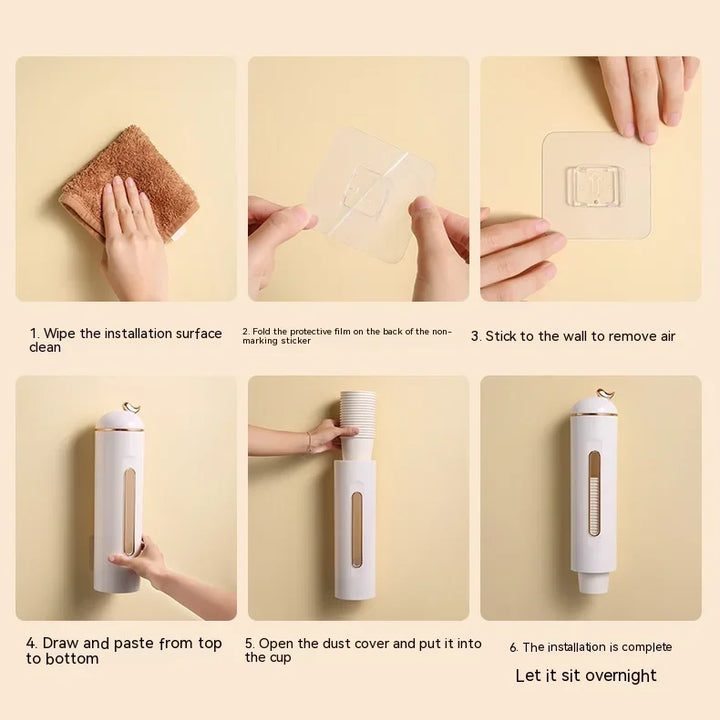 1. Wipe the installation surface clean

2. Fold the protective film on the back of the non-marking sticker

3. Stick to the wall to remove air

4. Draw and paste from top to bottom

5. Open the dust cover and put it into the cup

6. The installation is complete

Let it sit overnight