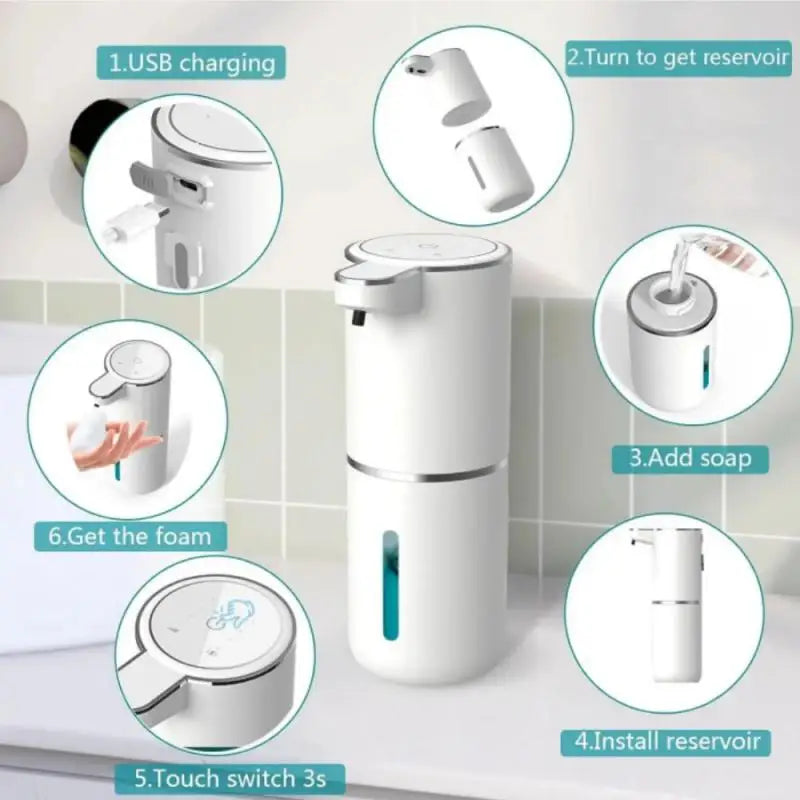 1.USB charging

2.Turn to get reservoir

3.Add soap

4.Install reservoir

5.Touch switch 3s

6.Get the foam