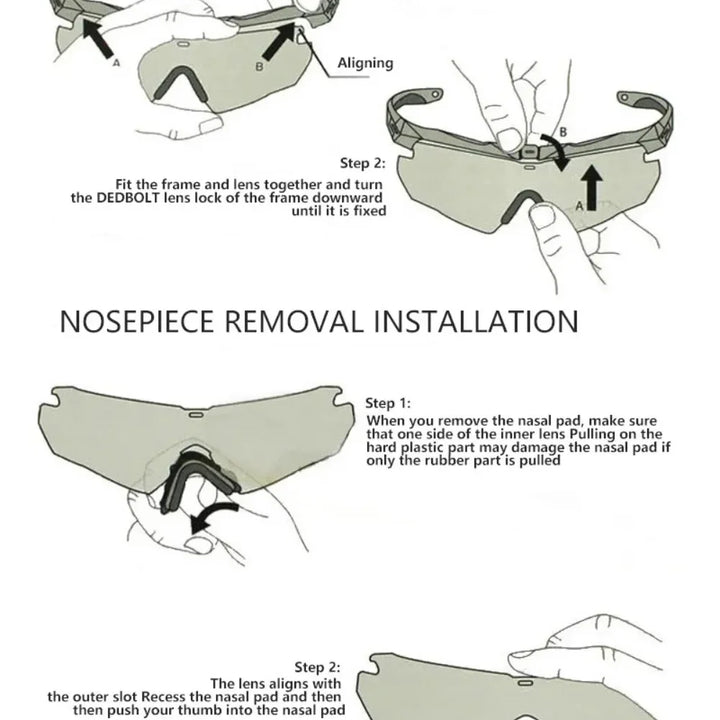 A

B

Aligning

B

A

Step 2:
Fit the frame and lens together and turn the DEDBOLT lens lock of the frame downward until it is fixed

NOSEPIECE REMOVAL INSTALLATION

Step 1:
When you remove the nasal pad, make sure that one side of the inner lens Pulling on the hard plastic part may damage the nasal pad if only the rubber part is pulled

Step 2:
The lens aligns with the outer slot Recess the nasal pad and then then push your thumb into the nasal pad