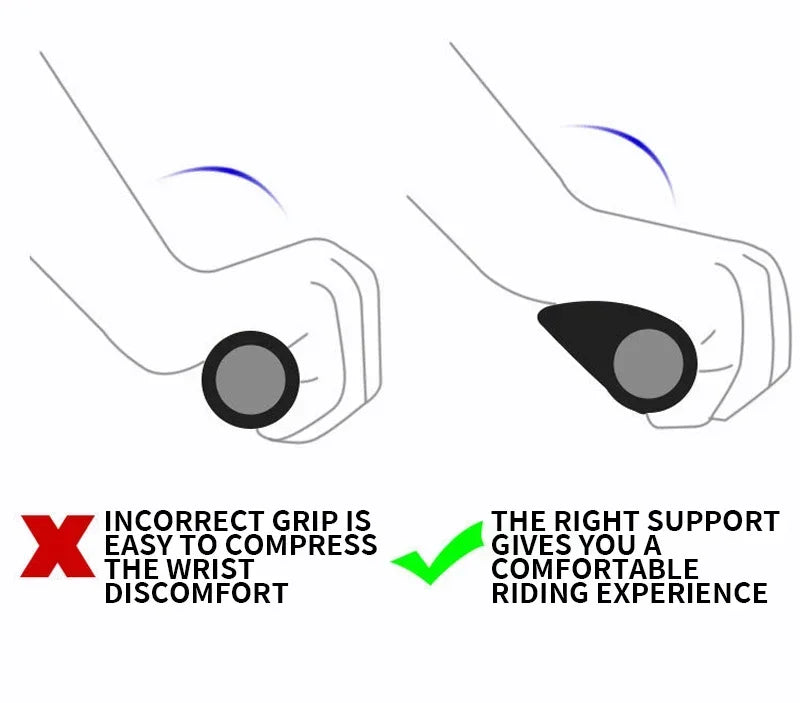 INCORRECT GRIP IS EASY TO COMPRESS THE WRIST DISCOMFORT

THE RIGHT SUPPORT GIVES YOU A COMFORTABLE RIDING EXPERIENCE