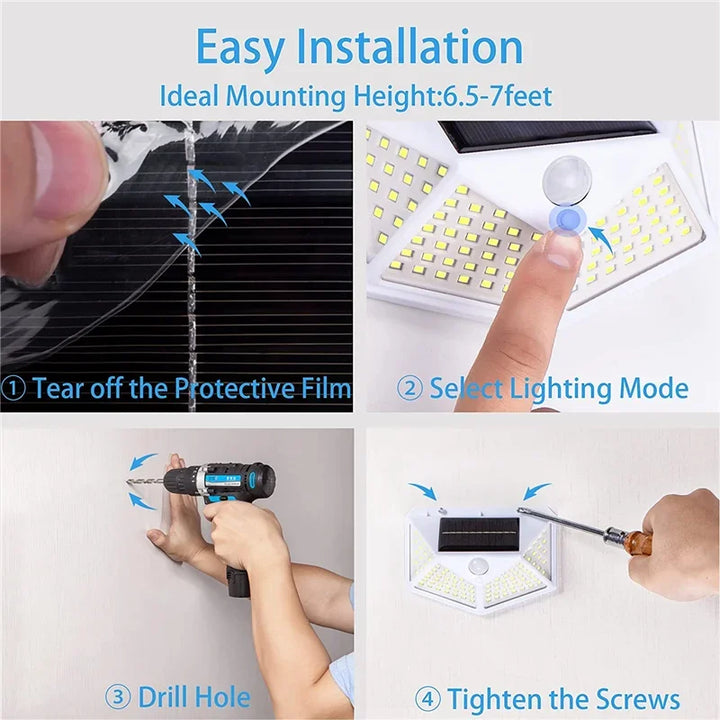 Easy Installation
Ideal Mounting Height:6.5-7feet

① Tear off the Protective Film

② Select Lighting Mode

③ Drill Hole

④ Tighten the Screws