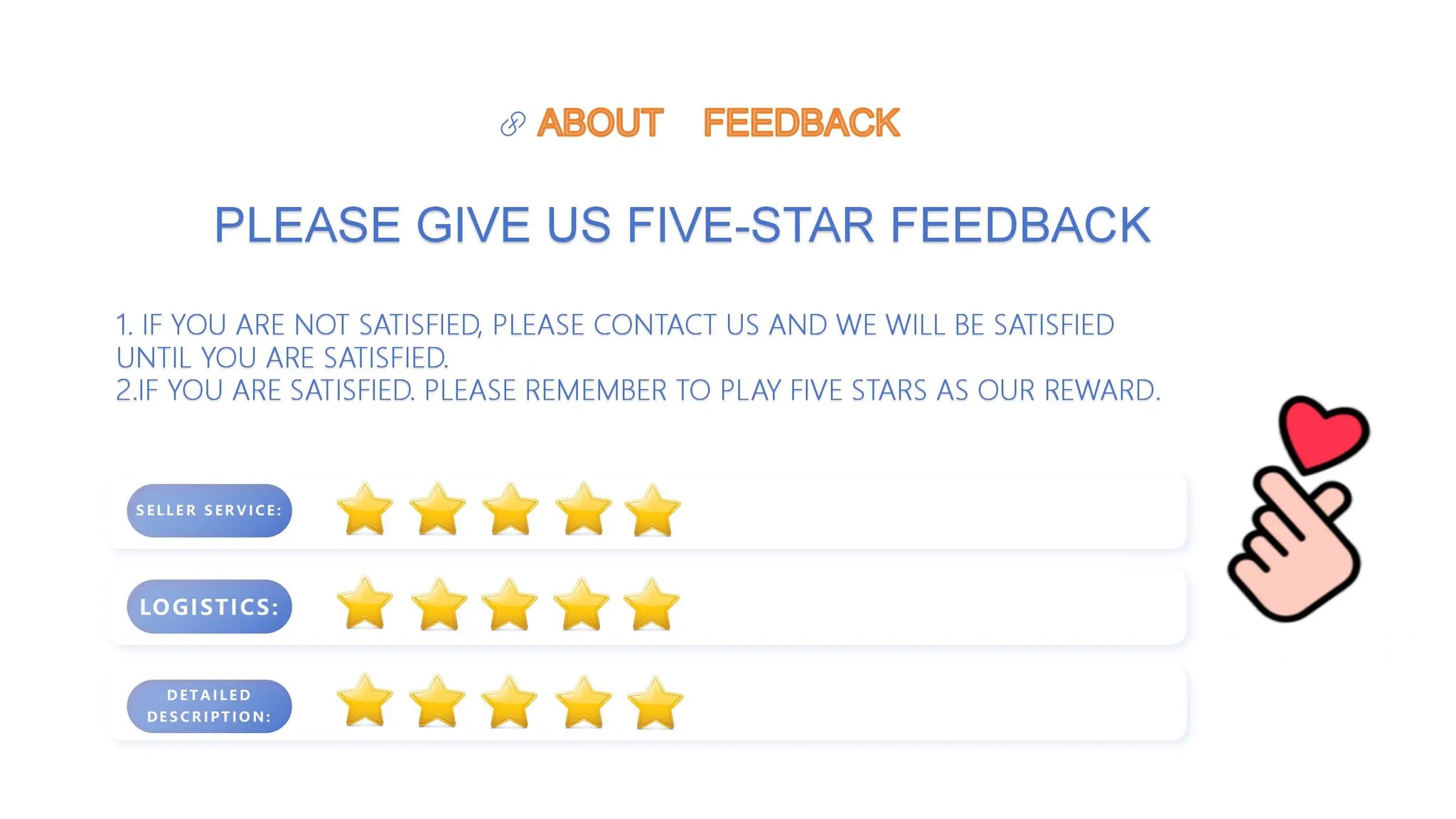 ABOUT FEEDBACK

PLEASE GIVE US FIVE-STAR FEEDBACK

1. IF YOU ARE NOT SATISFIED, PLEASE CONTACT US AND WE WILL BE SATISFIED UNTIL YOU ARE SATISFIED.
2.IF YOU ARE SATISFIED. PLEASE REMEMBER TO PLAY FIVE STARS AS OUR REWARD.

SELLER SERVICE:

LOGISTICS:

DETAILED DESCRIPTION: