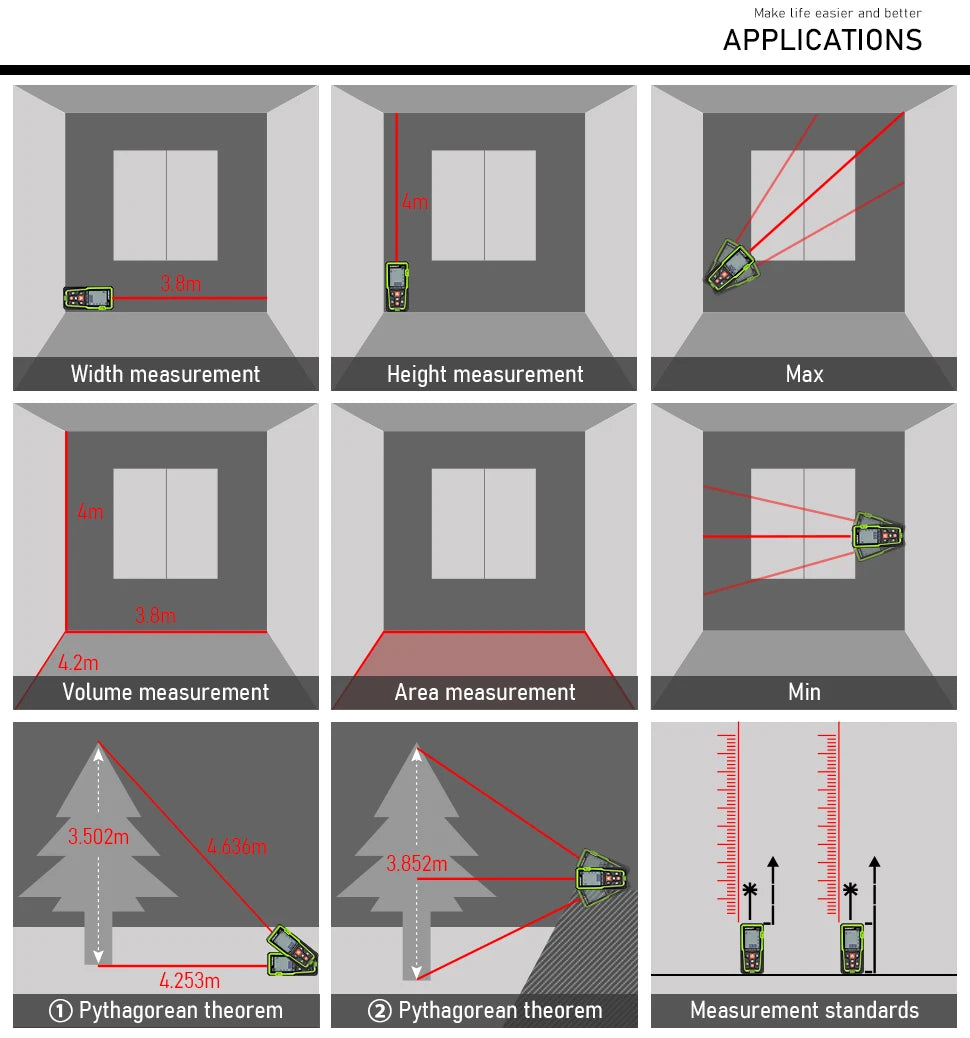 Make life easier and better
APPLICATIONS

3.8m
Width measurement

4m
Height measurement

Max

4m
3.8m
4.2m
Volume measurement

Area measurement

Min

3.502m
4.636m
4.253m
① Pythagorean theorem

3.852m
② Pythagorean theorem

Measurement standards