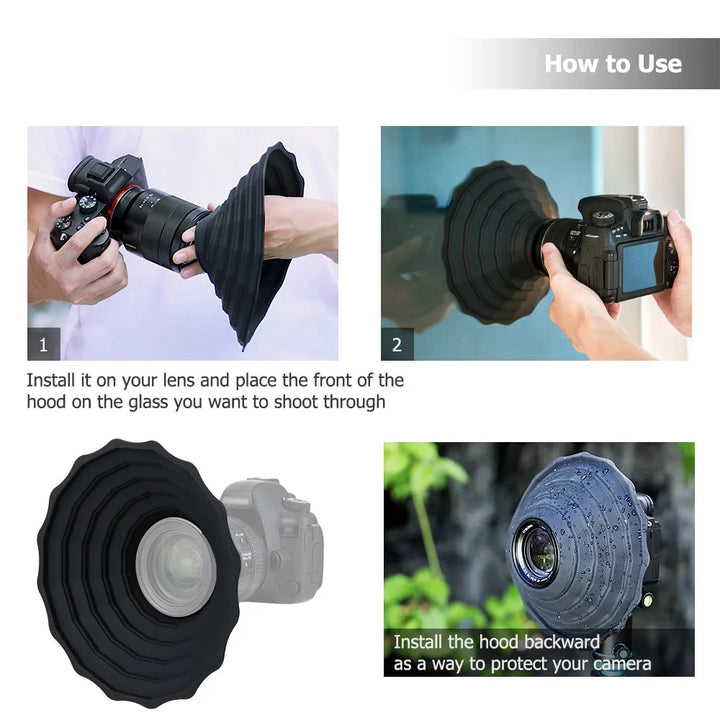 How to Use

1

2

Install it on your lens and place the front of the hood on the glass you want to shoot through

Install the hood backward as a way to protect your camera