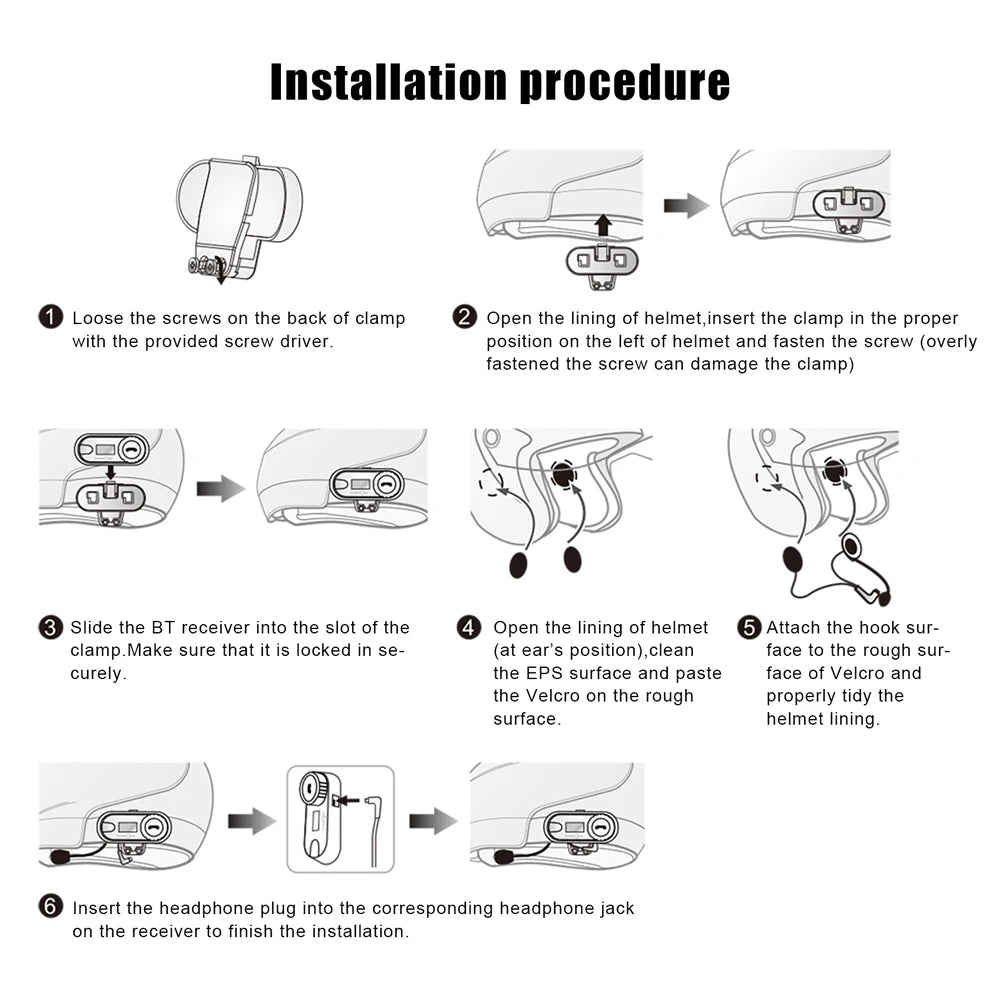 Installation procedure

1 Loose the screws on the back of clamp with the provided screw driver.

2 Open the lining of helmet,insert the clamp in the proper position on the left of helmet and fasten the screw (overly fastened the screw can damage the clamp)

3 Slide the BT receiver into the slot of the clamp.Make sure that it is locked in securely.

4 Open the lining of helmet (at ear's position),clean the EPS surface and paste the Velcro on the rough surface.

5 Attach the hook surface to the rough surface of Velcro and properly tidy the helmet lining.

6 Insert the headphone plug into the corresponding headphone jack on the receiver to finish the installation.