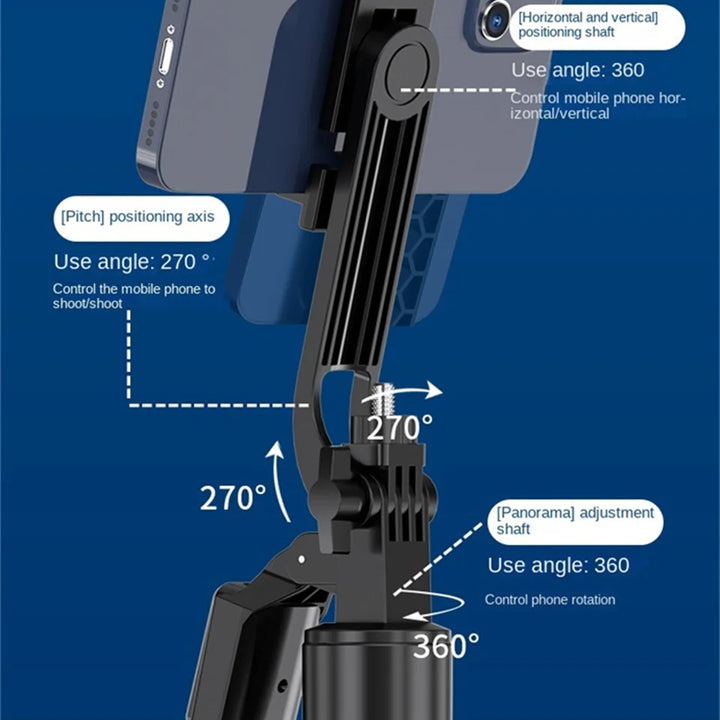 [Horizontal and vertical] positioning shaft

Use angle: 360

Control mobile phone horizontal/vertical

[Pitch] positioning axis

Use angle: 270 °

Control the mobile phone to shoot/shoot

270°

270°

[Panorama] adjustment shaft

Use angle: 360

Control phone rotation

360°