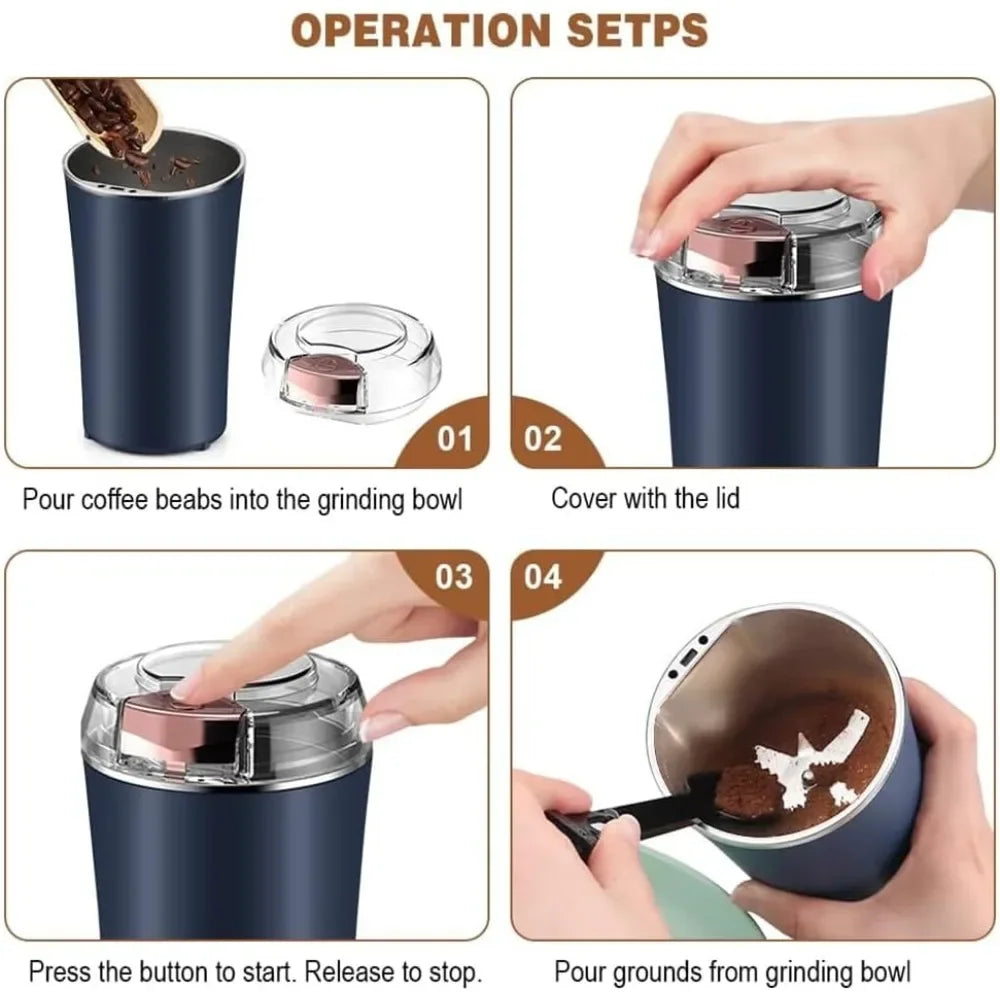 OPERATION SETPS

01

Pour coffee beabs into the grinding bowl

02

Cover with the lid

03

Press the button to start. Release to stop.

04

Pour grounds from grinding bowl