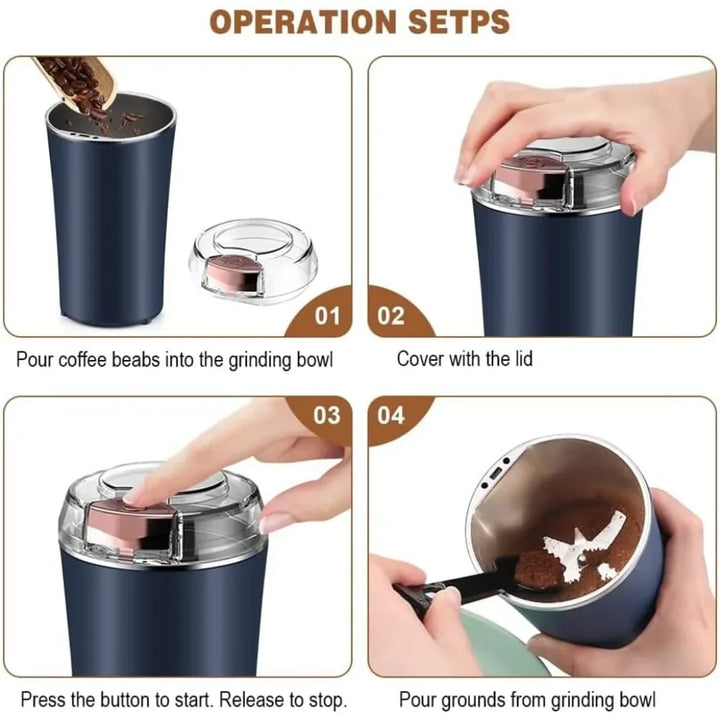 OPERATION SETPS

01

Pour coffee beabs into the grinding bowl

02

Cover with the lid

03

Press the button to start. Release to stop.

04

Pour grounds from grinding bowl