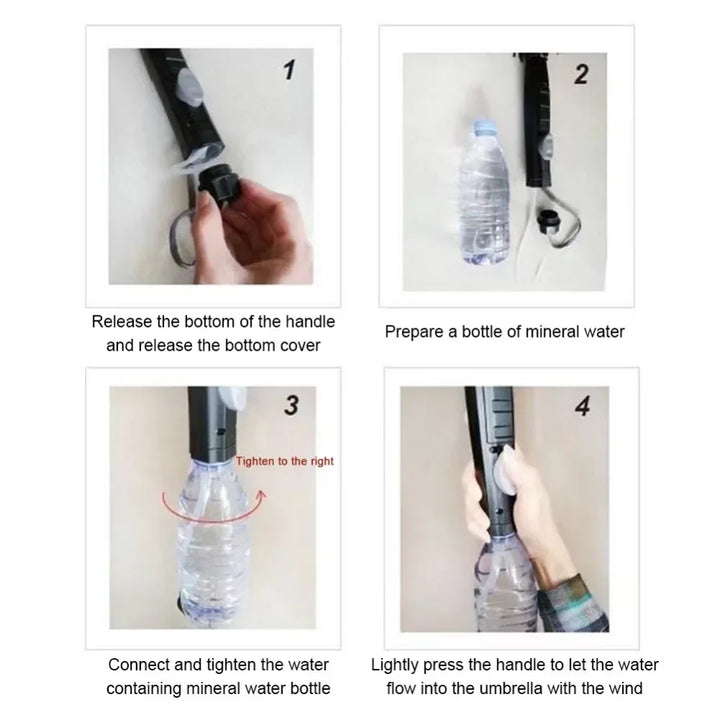 1

Release the bottom of the handle and release the bottom cover

2

Prepare a bottle of mineral water

3

Tighten to the right

Connect and tighten the water containing mineral water bottle

4

Lightly press the handle to let the water flow into the umbrella with the wind