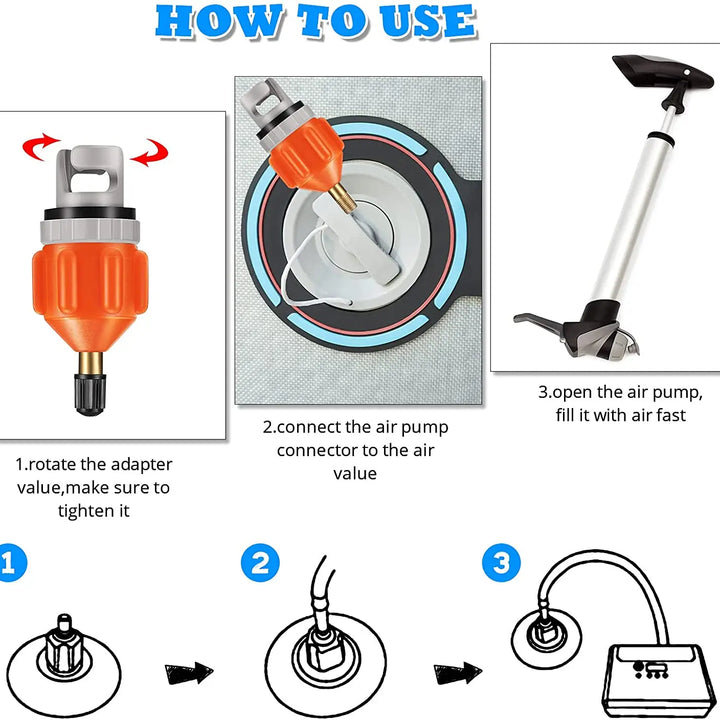 HOW TO USE

1.rotate the adapter value,make sure to tighten it

2.connect the air pump connector to the air value

3.open the air pump, fill it with air fast

1

2

3