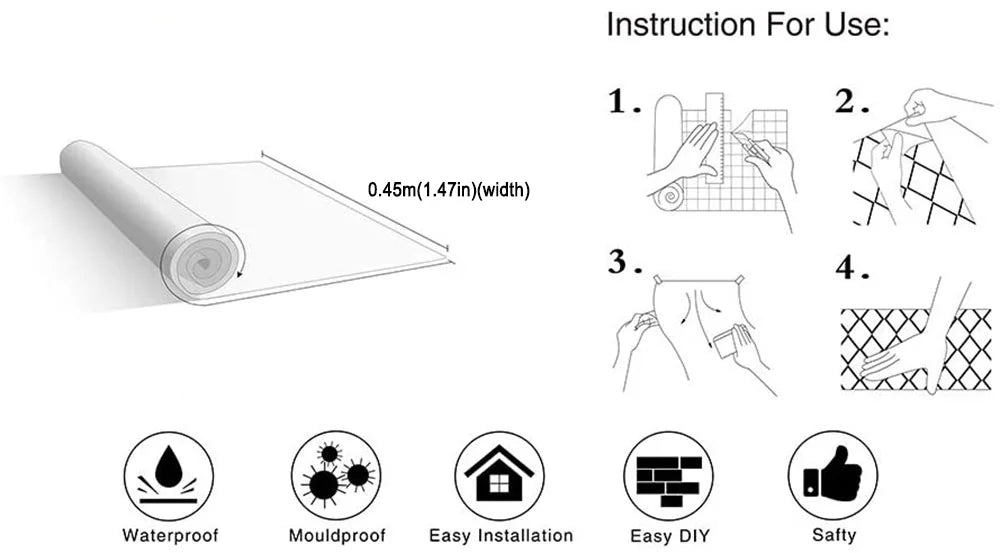 0.45m(1.47in)(width)

Instruction For Use:

1.

2.

3.

4.

Waterproof

Mouldproof

Easy Installation

Easy DIY

Safty