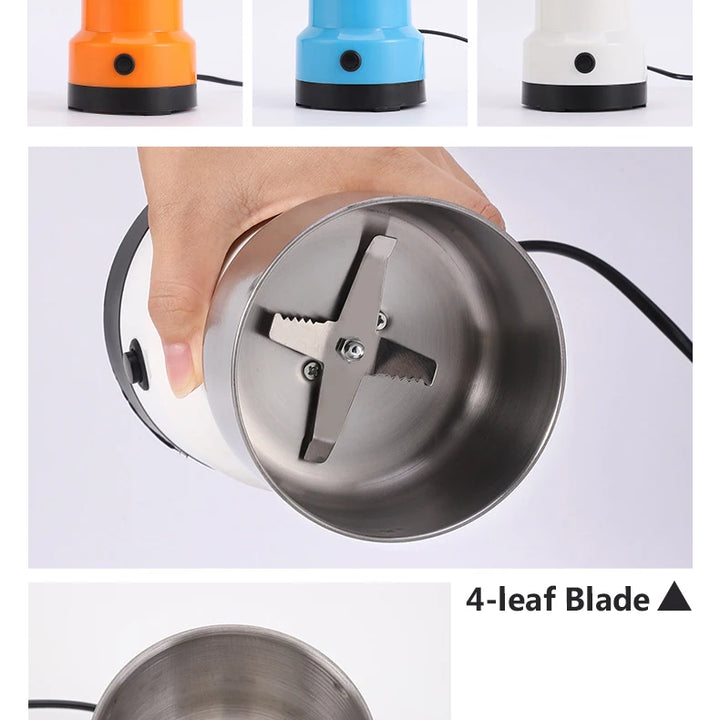 4-leaf Blade ▲