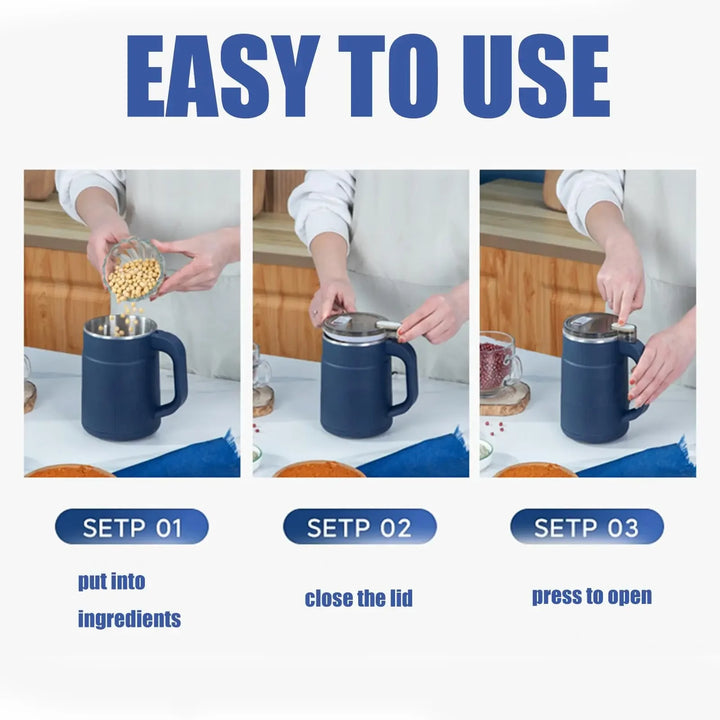 EASY TO USE

SETP 01

put into ingredients

SETP 02

close the lid

SETP 03

press to open